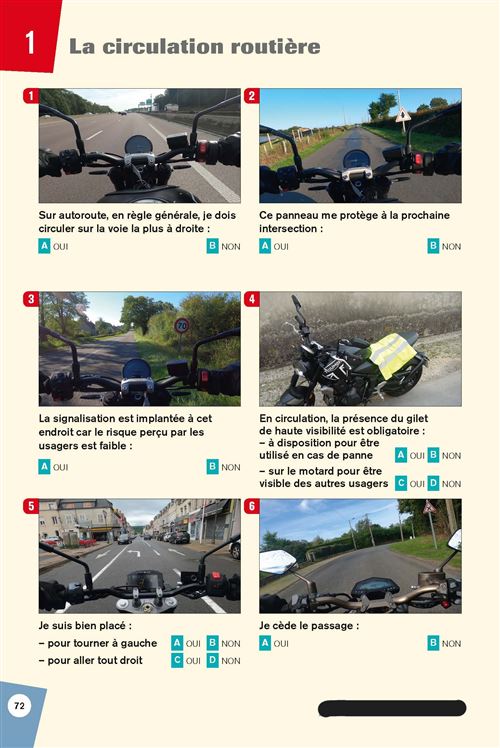 1 La circulation routière

1

Sur autoroute, en règle générale, je dois circuler sur la voie la plus à droite :

A OUI B NON

2

Ce panneau me protège à la prochaine intersection :

A OUI B NON

3

70

La signalisation est implantée à cet endroit car le risque perçu par les usagers est faible :

A OUI B NON

4

En circulation, la présence du gilet de haute visibilité est obligatoire :
– à disposition pour être utilisé en cas de panne A OUI B NON
– sur le motard pour être visible des autres usagers C OUI D NON

5

Je suis bien placé :
– pour tourner à gauche A OUI B NON
– pour aller tout droit C OUI D NON

6

Je cède le passage :

A OUI B NON

72