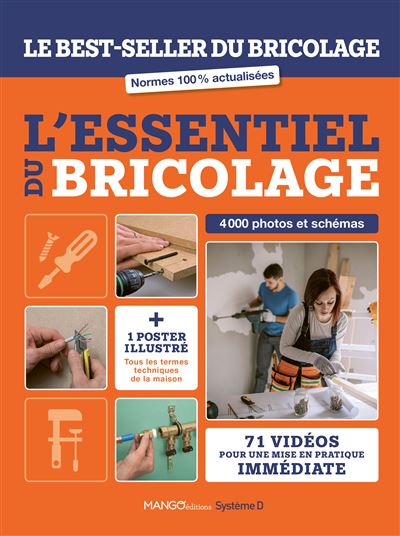 LE BEST-SELLER DU BRICOLAGE

Normes 100 % actualisées

L'ESSENTIEL DU BRICOLAGE

4 000 photos et schémas

+ 1 POSTER ILLUSTRÉ
Tous les termes techniques de la maison

71 VIDÉOS POUR UNE MISE EN PRATIQUE IMMÉDIATE

MANGO éditions Système D