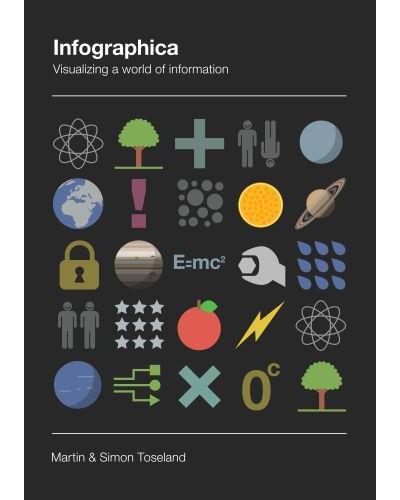 Infographica
Visualizing a world of information

$E=mc^2$

$0^c$

Martin & Simon Toseland