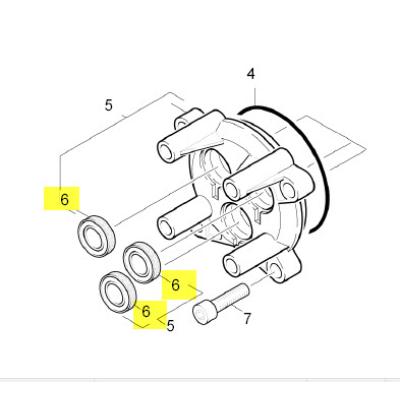 4
5
6
6
6
5
7