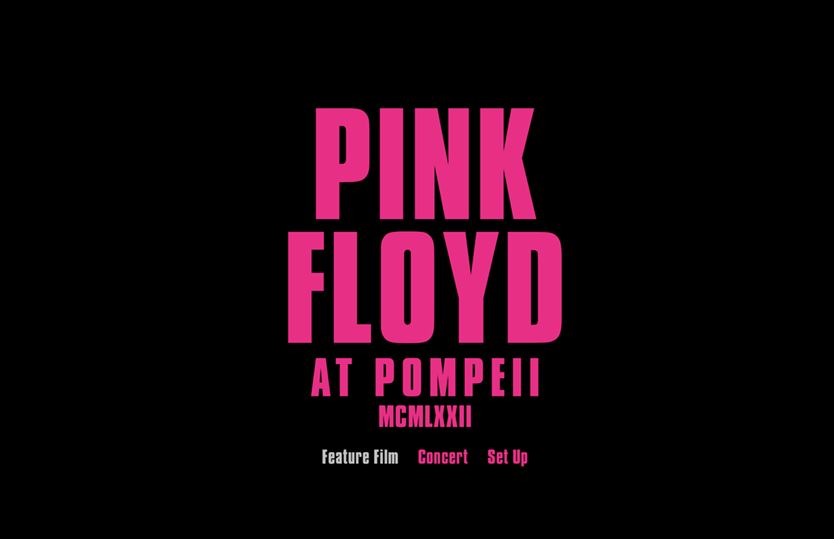 PINK FLOYD
AT POMPEII
MCMLXXII

Feature Film Concert Set Up