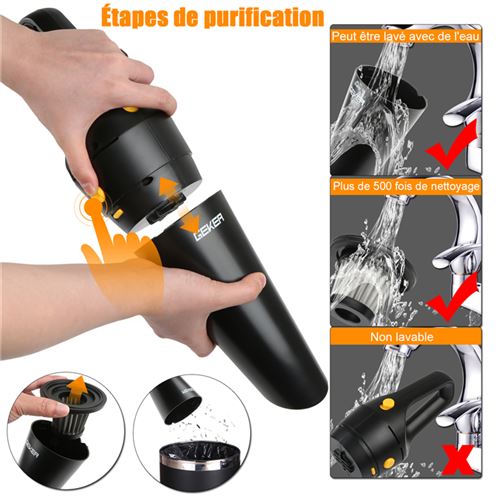 Étapes de purification

Peut être lavé avec de l'eau

Plus de 500 fois de nettoyage

Non lavable

GEKER

GEKER