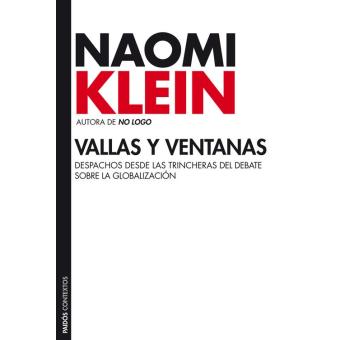 NAOMI
KLEIN

AUTORA DE NO LOGO

VALLAS Y VENTANAS

DESPACHOS DESDE LAS TRINCHERAS DEL DEBATE SOBRE LA GLOBALIZACIÓN

PAIDÓS CONTEXTOS