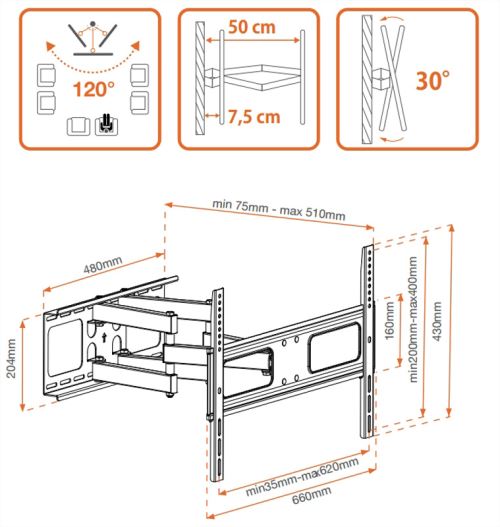 120°

50 cm

7,5 cm

30°

min 75mm - max 510mm

480mm

204mm

160mm

min200mm-max400mm

430mm

min35mm-max620mm

660mm