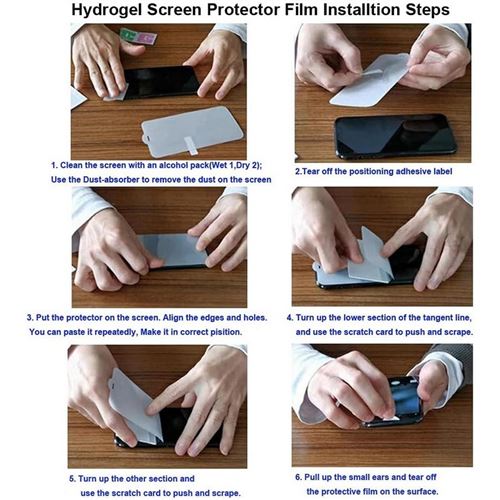 Hydrogel Screen Protector Film Installtion Steps

1. Clean the screen with an alcohol pack(Wet 1,Dry 2); Use the Dust-absorber to remove the dust on the screen

2.Tear off the positioning adhesive label

3. Put the protector on the screen. Align the edges and holes. You can paste it repeatedly, Make it in correct pisition.

4. Turn up the lower section of the tangent line, and use the scratch card to push and scrape.

5. Turn up the other section and use the scratch card to push and scrape.

6. Pull up the small ears and tear off the protective film on the surface.