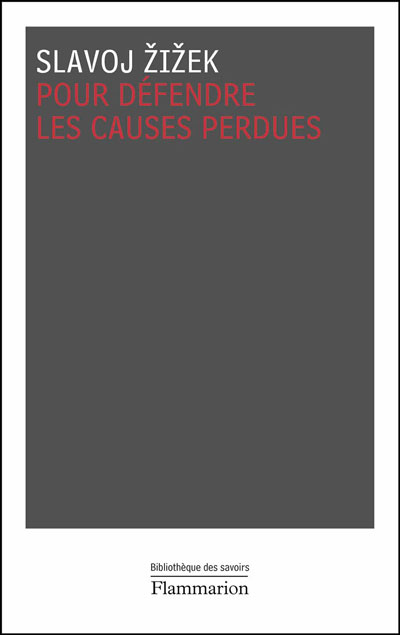 SLAVOJ ŽIŽEK
POUR DÉFENDRE
LES CAUSES PERDUES

Bibliothèque des savoirs
Flammarion